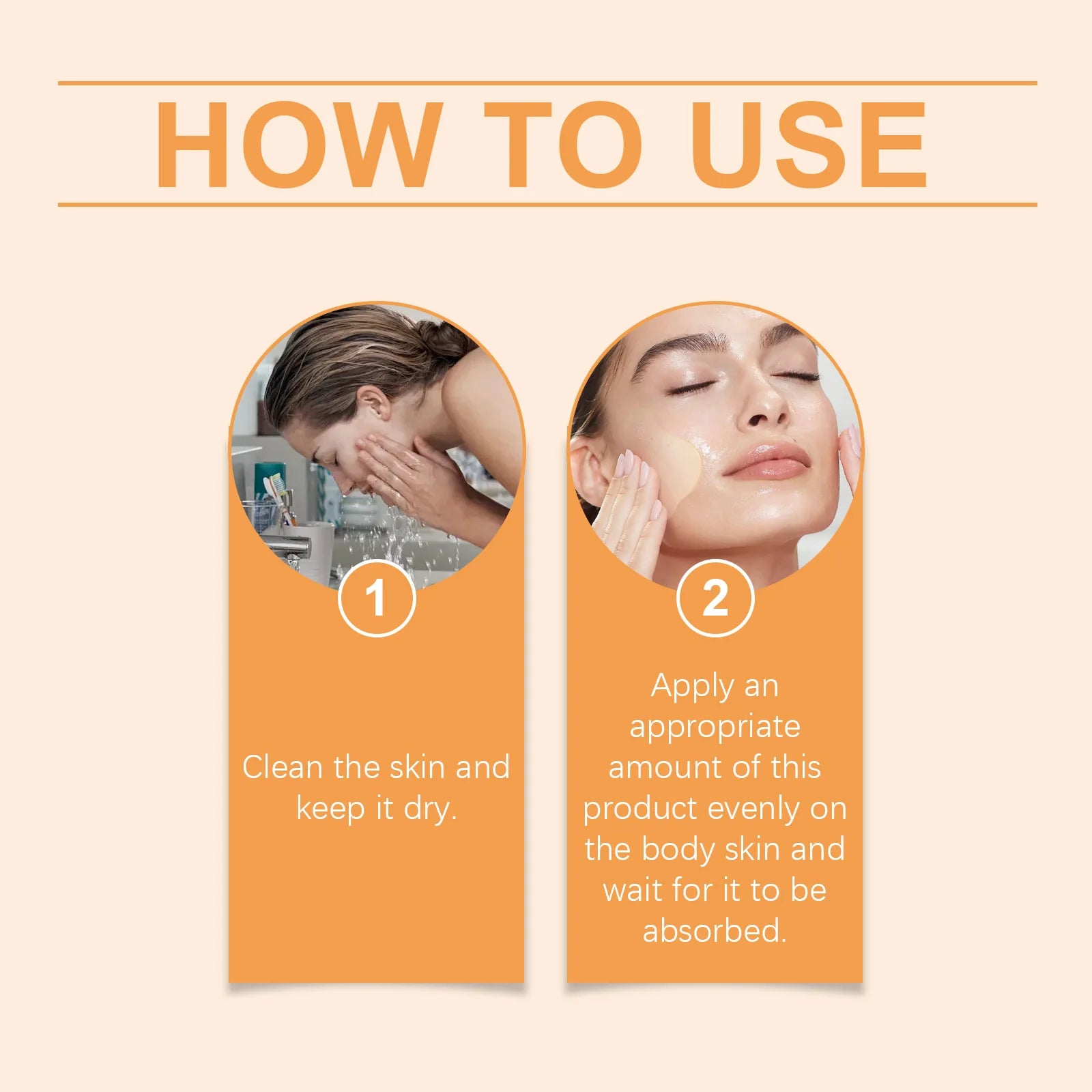 HOW TO USE

1

Clean the skin and keep it dry.

2

Apply an appropriate amount of this product evenly on the body skin and wait for it to be absorbed.