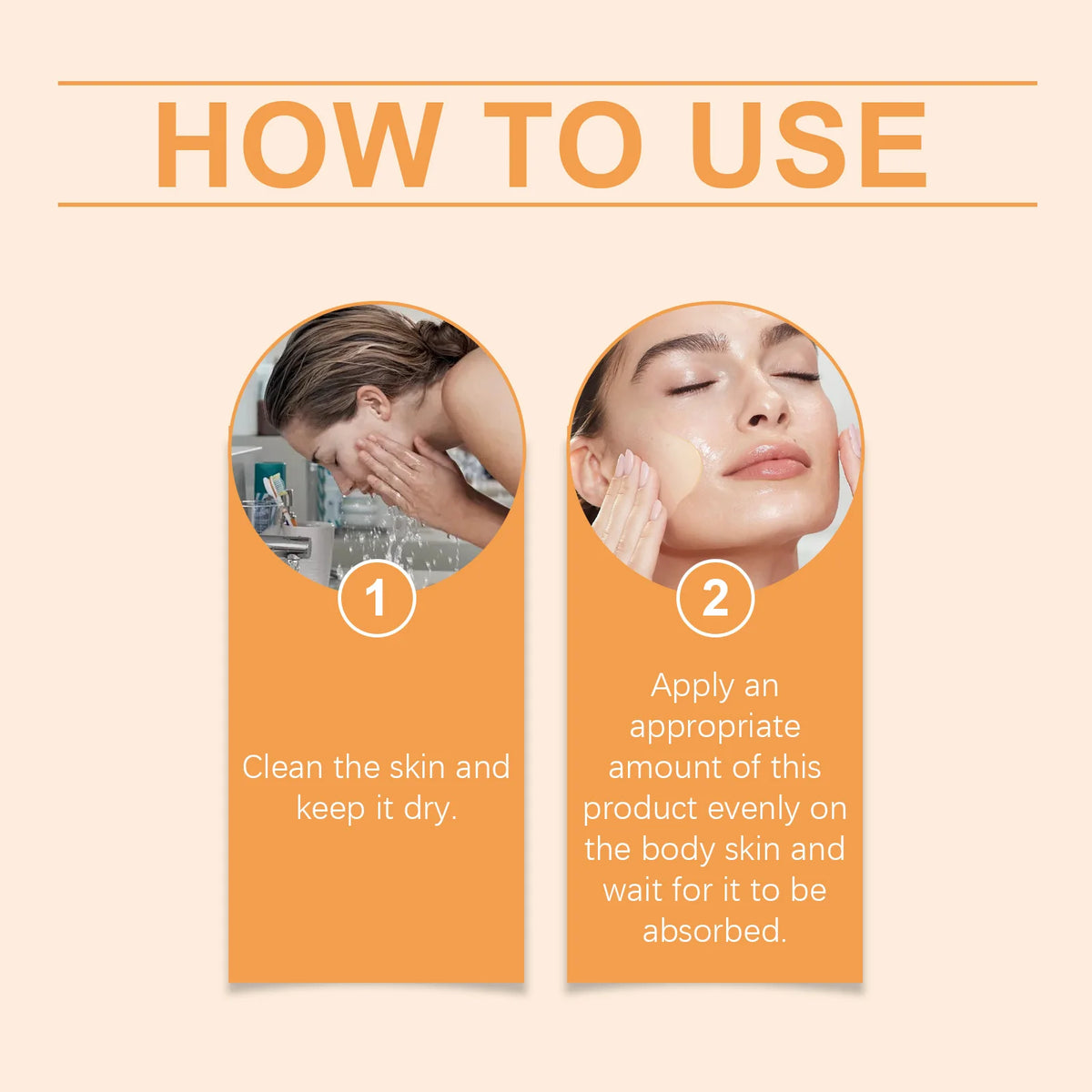 HOW TO USE

1

Clean the skin and keep it dry.

2

Apply an appropriate amount of this product evenly on the body skin and wait for it to be absorbed.