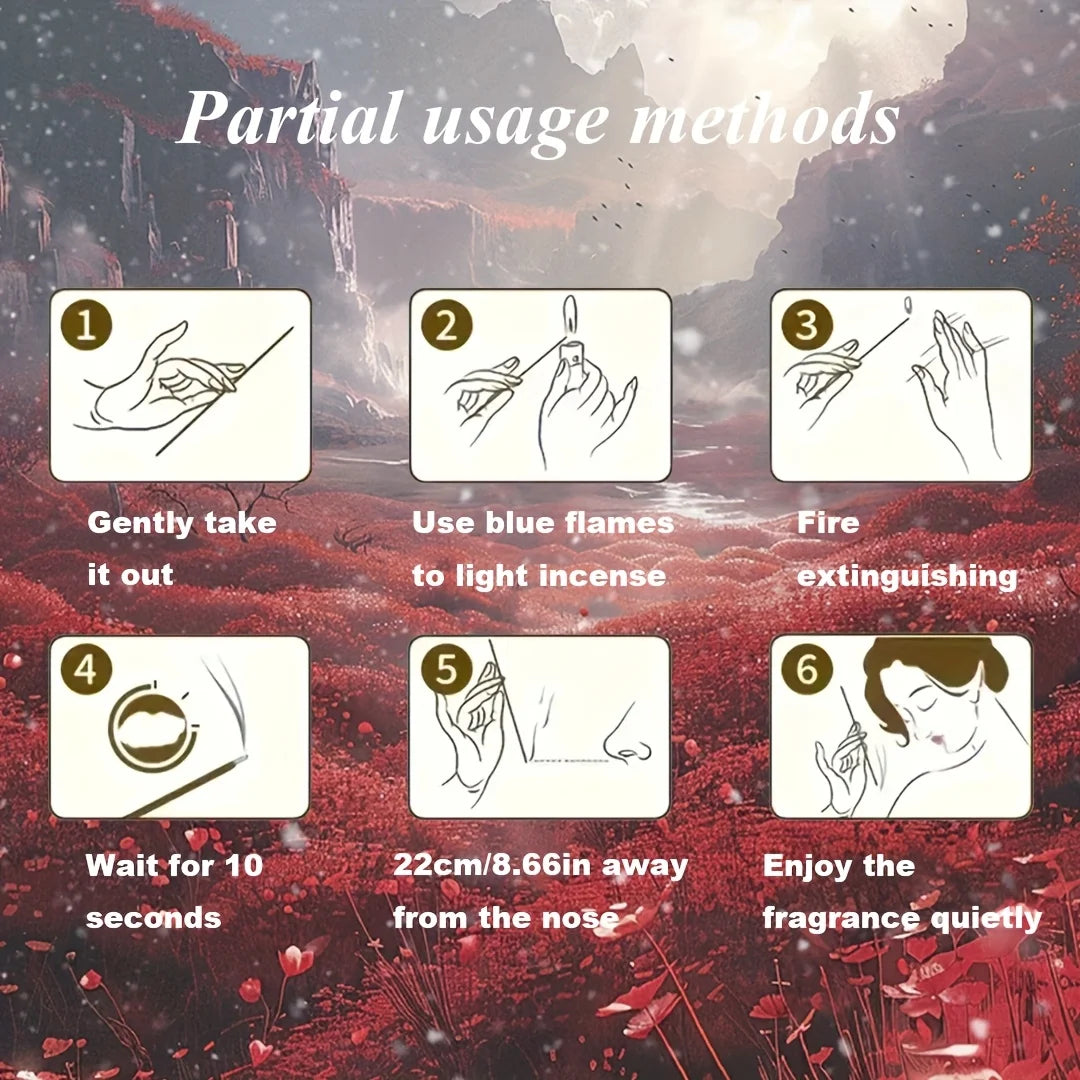 Partial usage methods

1

Gently take it out

2

Use blue flames to light incense

3

Fire extinguishing

4

Wait for 10 seconds

5

22cm/8.66in away from the nose

6

Enjoy the fragrance quietly