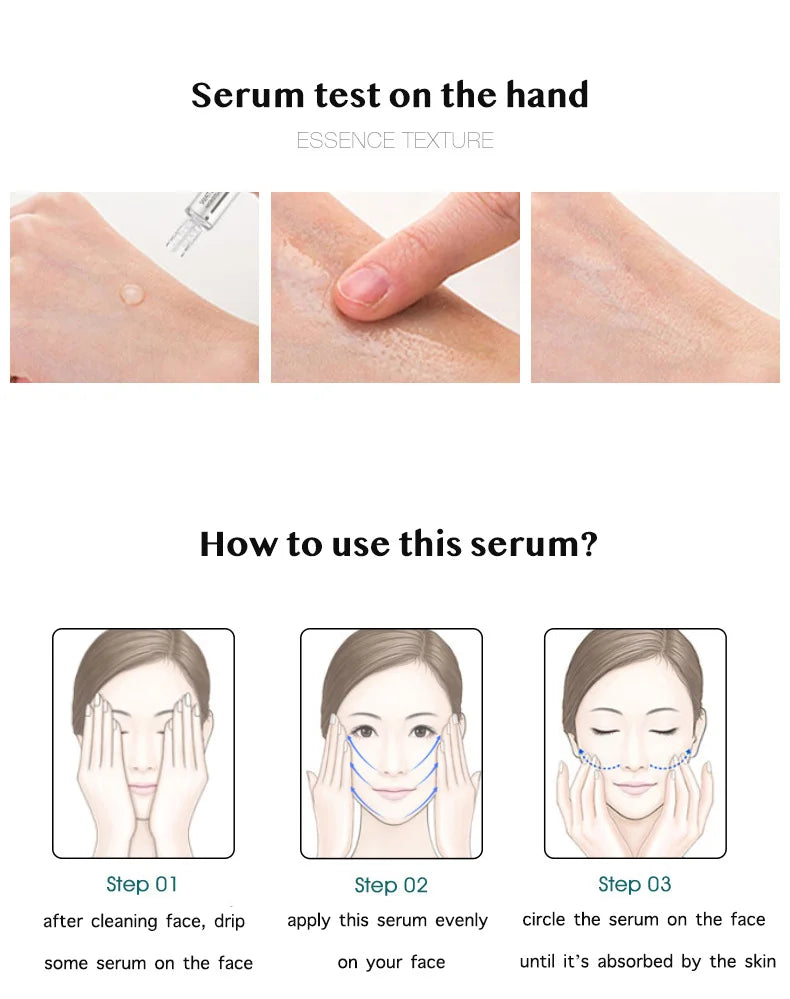 Serum test on the hand

ESSENCE TEXTURE

How to use this serum?

Step 01
after cleaning face, drip some serum on the face

Step 02
apply this serum evenly on your face

Step 03
circle the serum on the face until it's absorbed by the skin